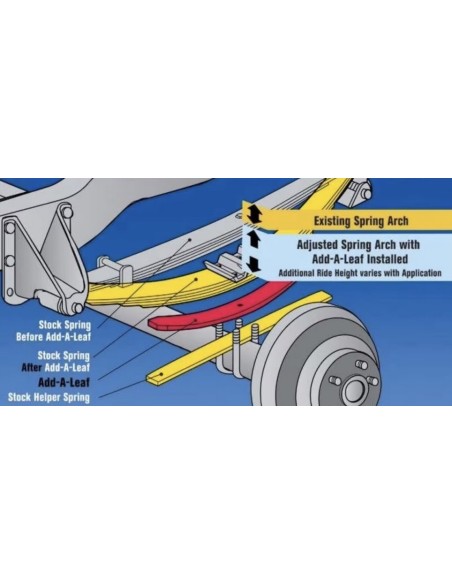 Existing Spring Arch

Adjusted Spring Arch with Add-A-Leaf Installed
Additional Ride Height varies with Application

Stock Spring Before Add-A-Leaf

Stock Spring After Add-A-Leaf

Add-A-Leaf

Stock Helper Spring