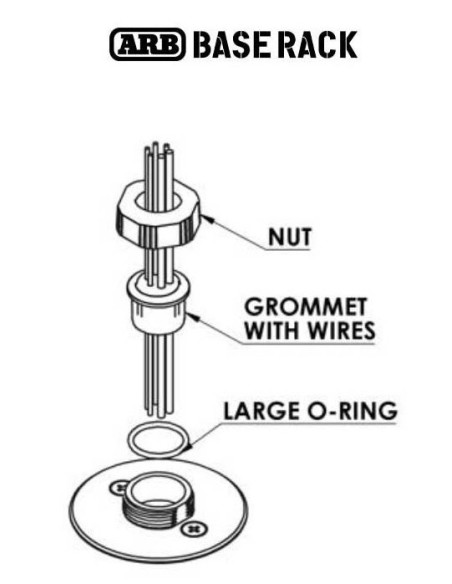 ARB BASE RACK

NUT

GROMMET WITH WIRES

LARGE O-RING